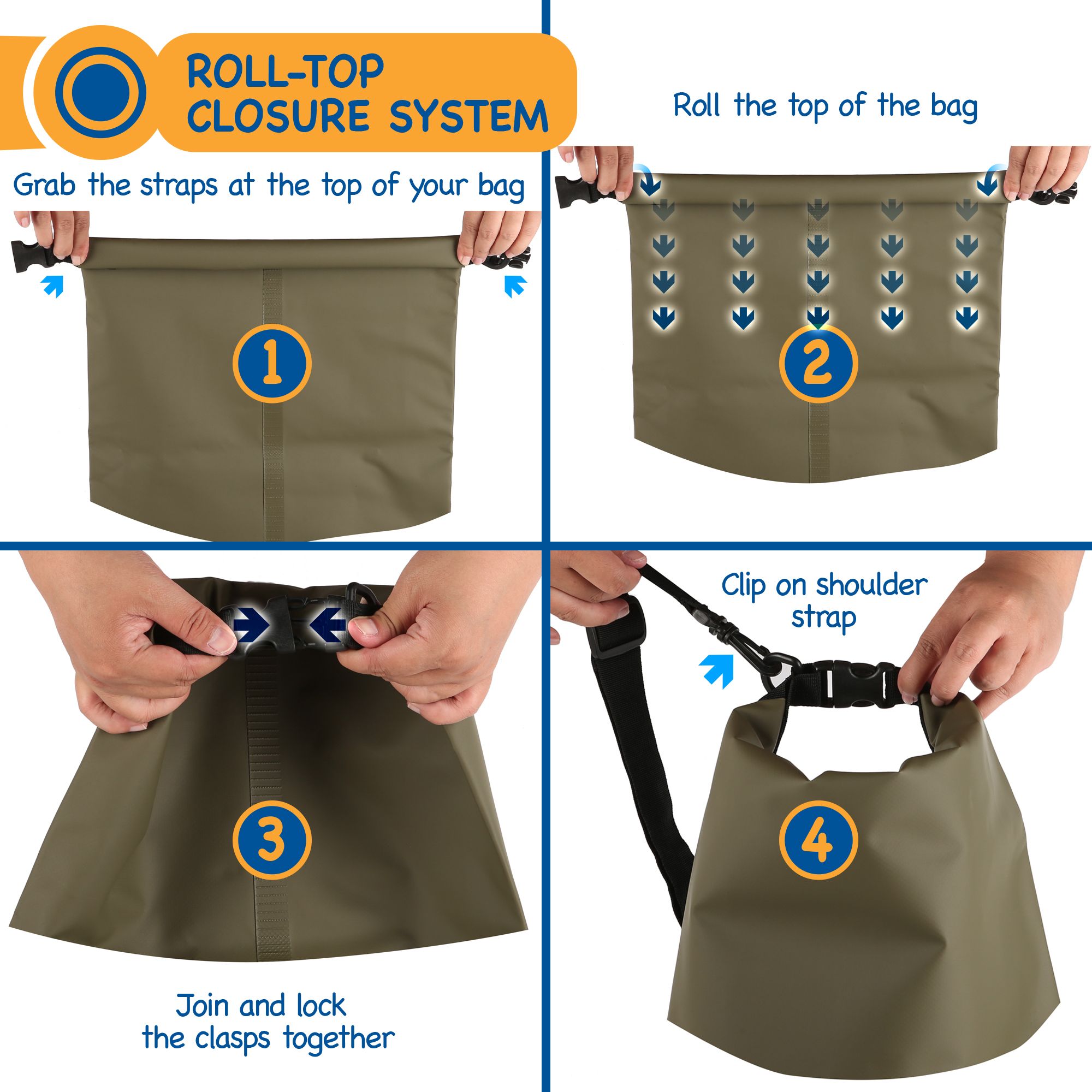 ROLL-TOP CLOSURE SYSTEM

Grab the straps at the top of your bag

1

Roll the top of the bag

2

3

Join and lock the clasps together

Clip on shoulder strap

4