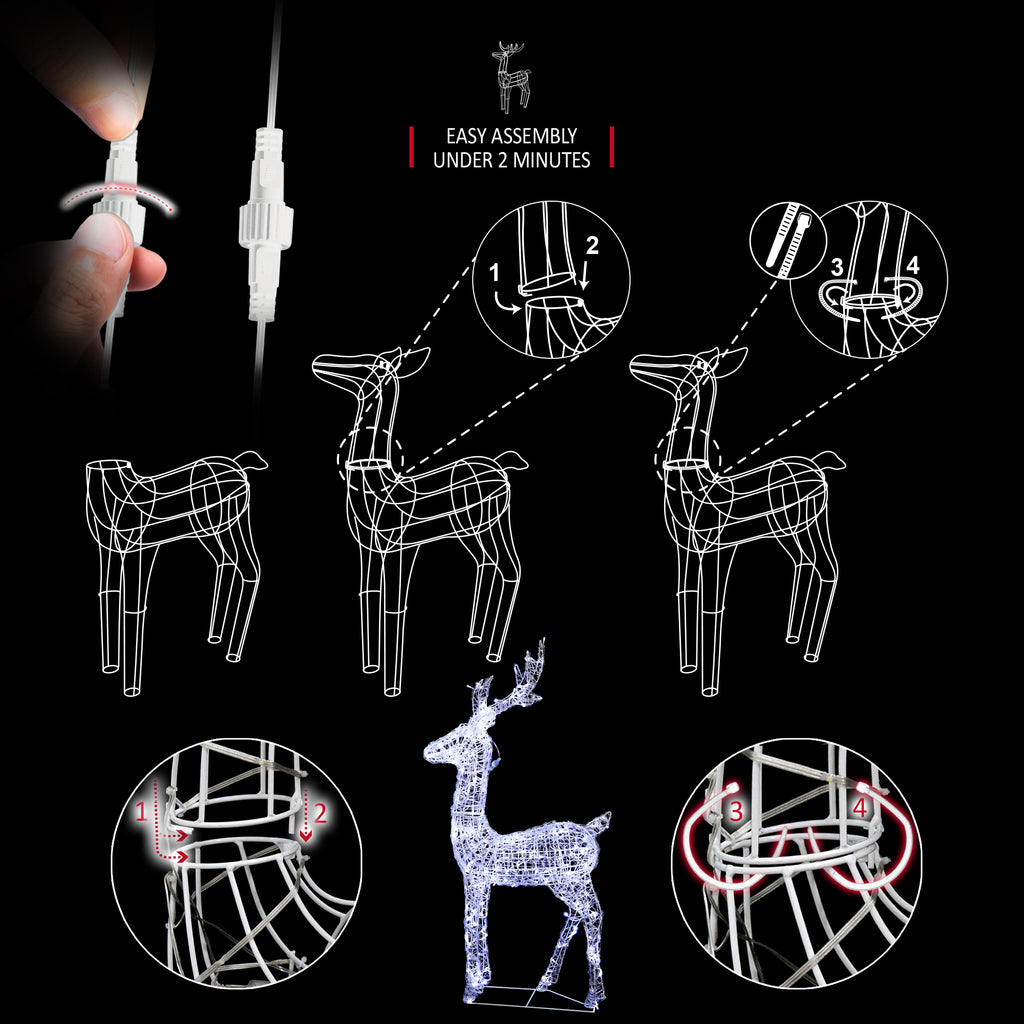 EASY ASSEMBLY
UNDER 2 MINUTES

1
2

3
4

1
2

3
4